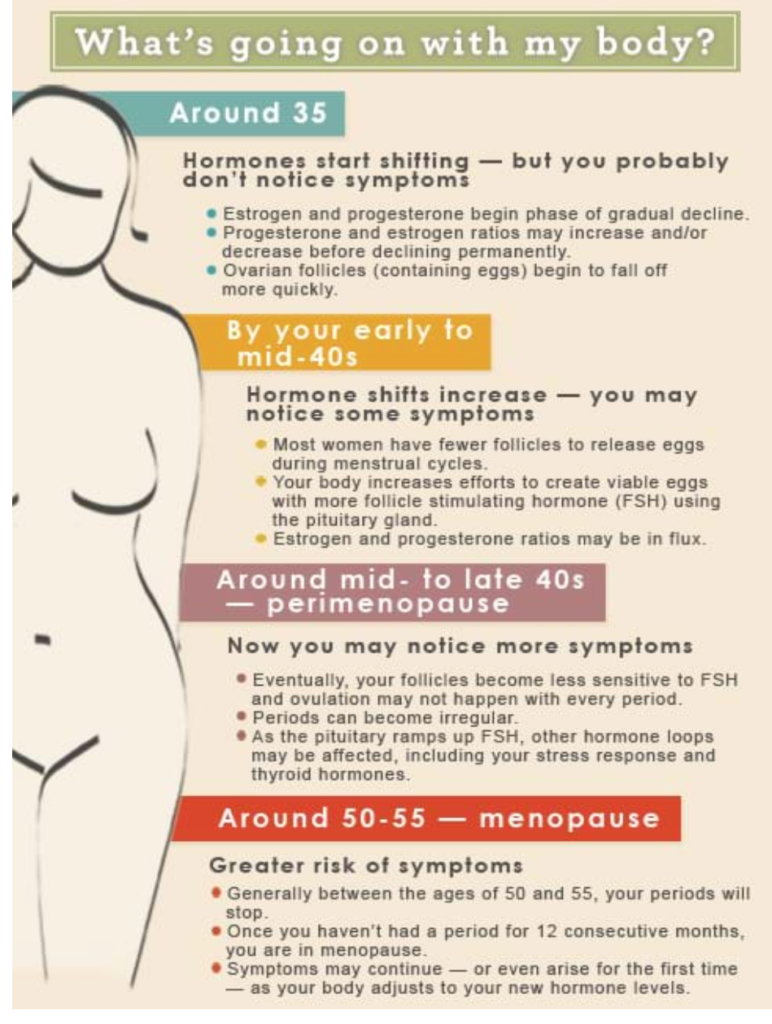 What's going on with my body?

Around 35

Hormones start shifting — but you probably don't notice symptoms

- Estrogen and progesterone begin phase of gradual decline.
- Progesterone and estrogen ratios may increase and/or decrease before declining permanently.
- Ovarian follicles (containing eggs) begin to fall off more quickly.

By your early to mid-40s

Hormone shifts increase — you may notice some symptoms

- Most women have fewer follicles to release eggs during menstrual cycles.
- Your body increases efforts to create viable eggs with more follicle stimulating hormone (FSH) using the pituitary gland.
- Estrogen and progesterone ratios may be in flux.

Around mid- to late 40s — perimenopause

Now you may notice more symptoms

- Eventually, your follicles become less sensitive to FSH and ovulation may not happen with every period.
- Periods can become irregular.
- As the pituitary ramps up FSH, other hormone loops may be affected, including your stress response and thyroid hormones.

Around 50-55 — menopause

Greater risk of symptoms

- Generally between the ages of 50 and 55, your periods will stop.
- Once you haven't had a period for 12 consecutive months, you are in menopause.
- Symptoms may continue — or even arise for the first time — as your body adjusts to your new hormone levels.